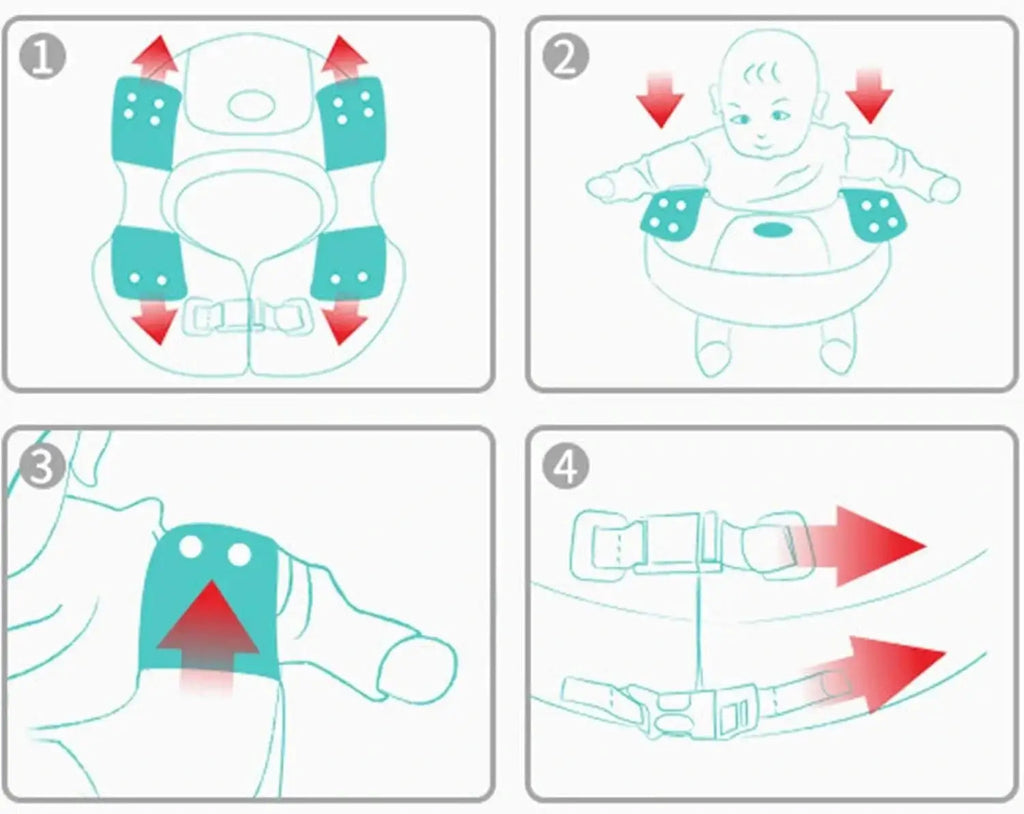 1

2

3

4